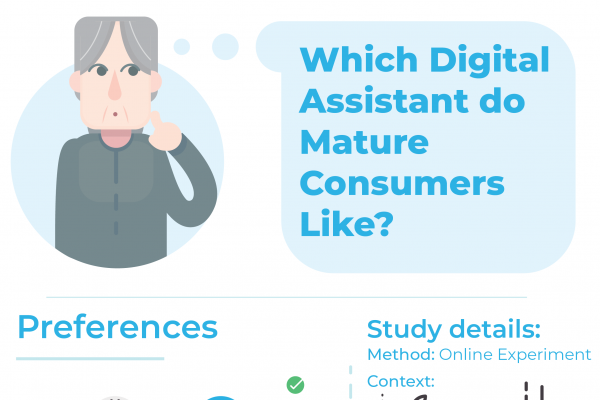 Which Digital Assistant do Mature Consumers Like?

Preferences

Study details:
Method: Online Experiment
Context: