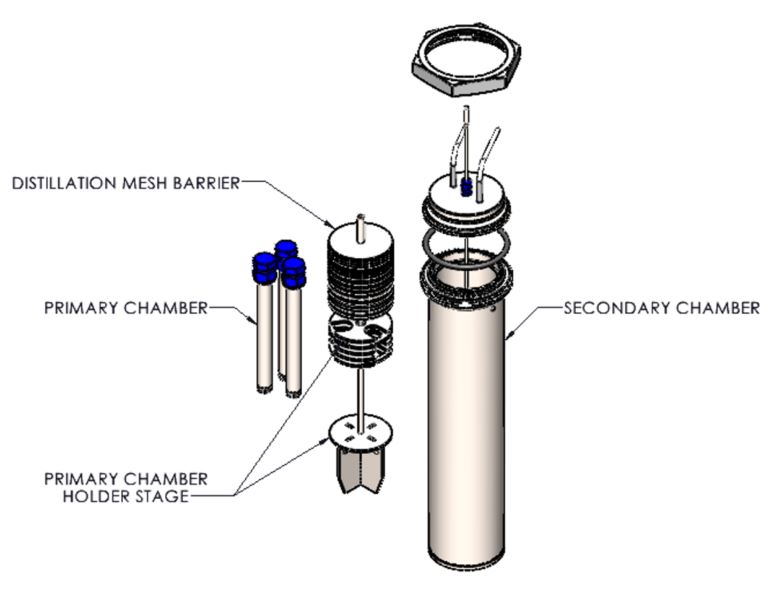 DISTILLATION MESH BARRIER

PRIMARY CHAMBER

SECONDARY CHAMBER

PRIMARY CHAMBER HOLDER STAGE